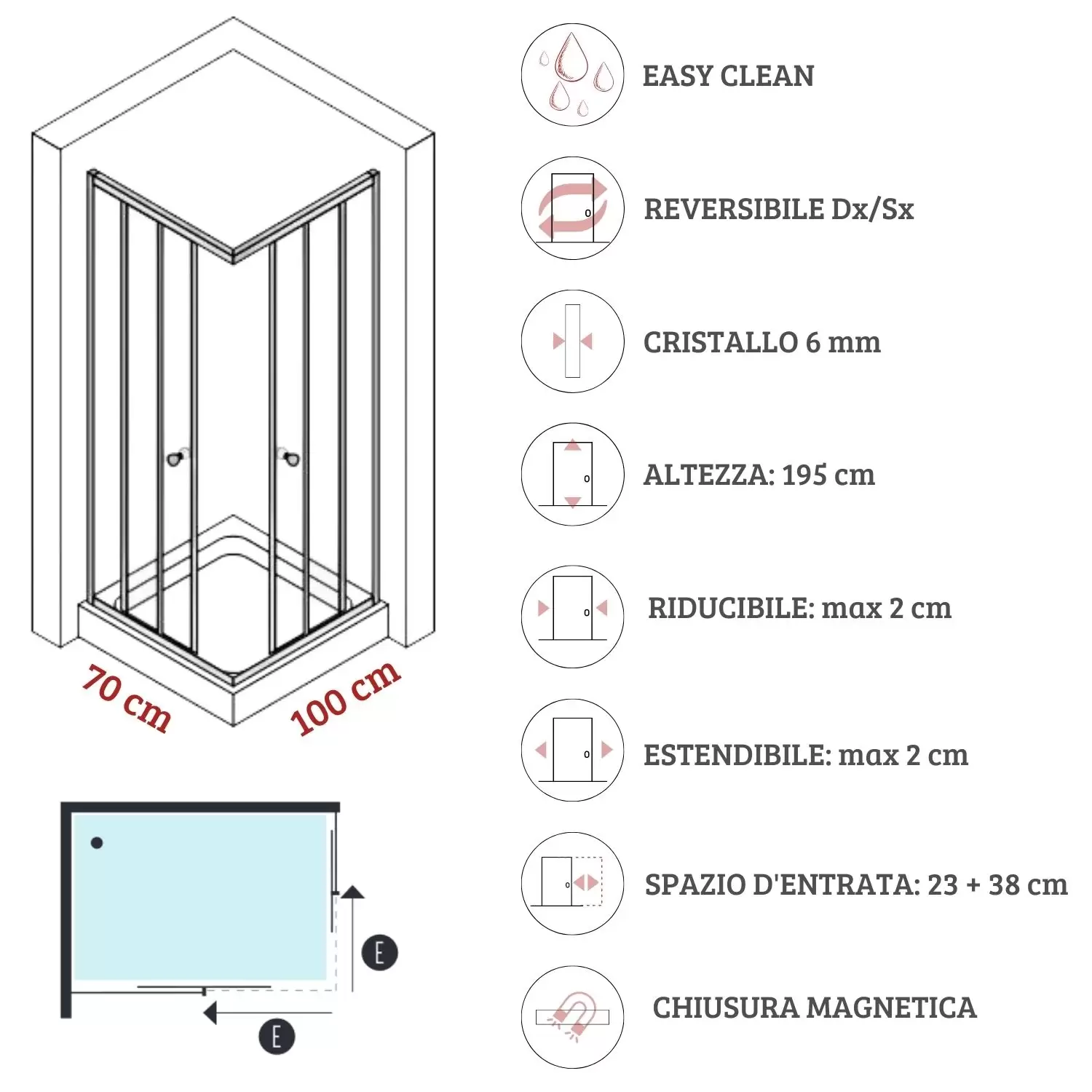 70 cm

100 cm

E

E

EASY CLEAN

REVERSIBILE Dx/Sx

CRISTALLO 6 mm

ALTEZZA: 195 cm

RIDUCIBILE: max 2 cm

ESTENDIBILE: max 2 cm

SPAZIO D'ENTRATA: 23 + 38 cm

CHIUSURA MAGNETICA