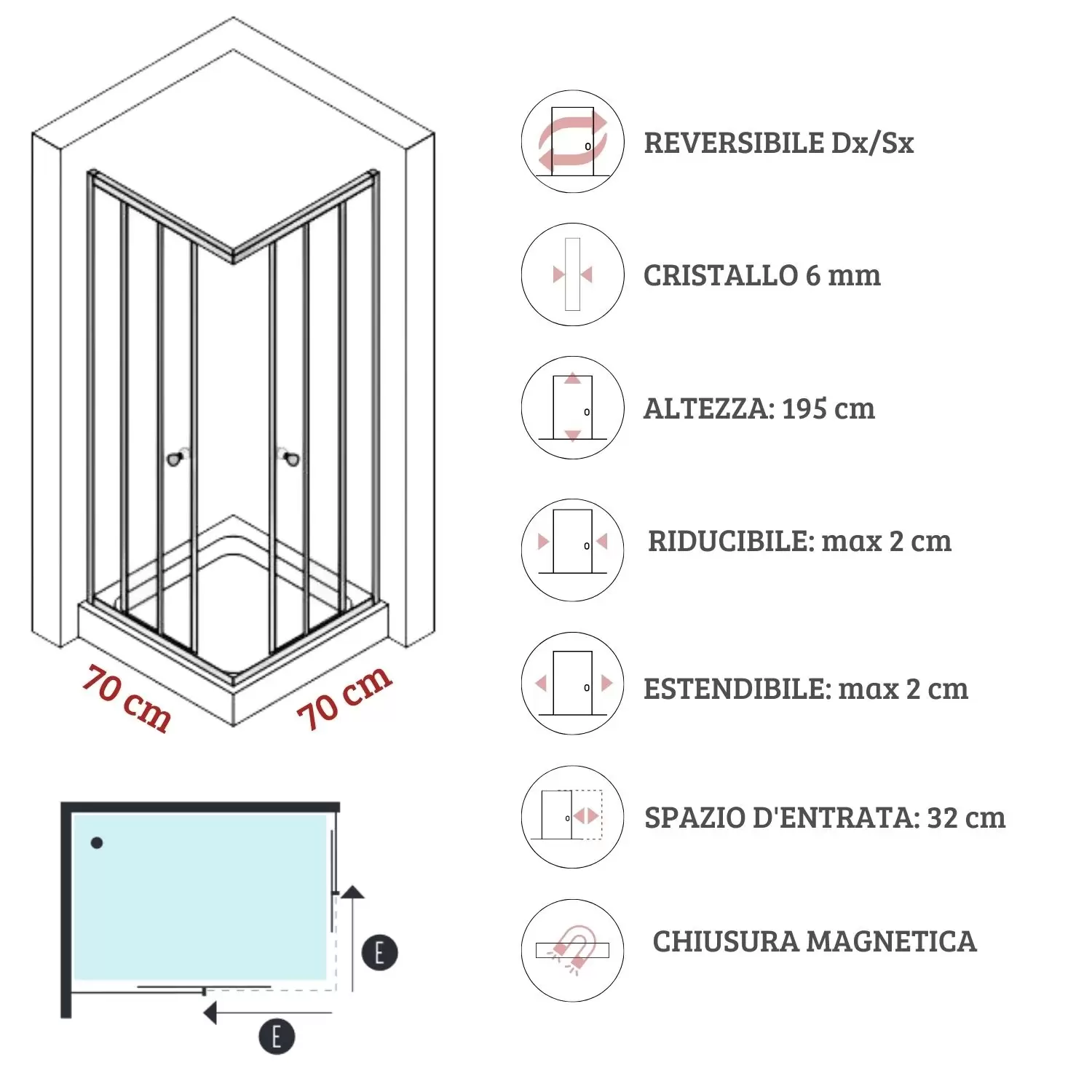 70 cm
70 cm

E
E

REVERSIBILE Dx/Sx

CRISTALLO 6 mm

ALTEZZA: 195 cm

RIDUCIBILE: max 2 cm

ESTENDIBILE: max 2 cm

SPAZIO D'ENTRATA: 32 cm

CHIUSURA MAGNETICA