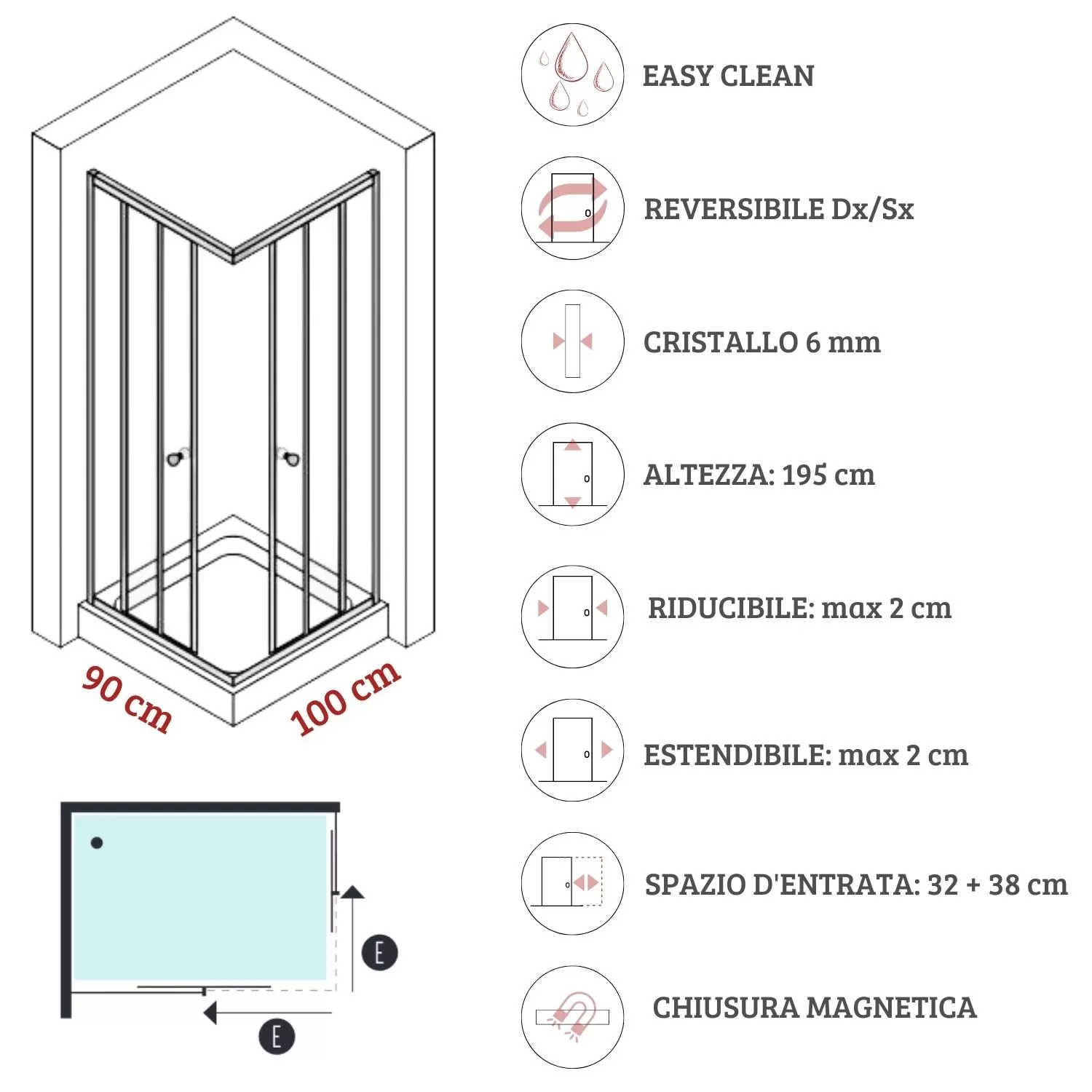 90 cm

100 cm

E

E

EASY CLEAN

REVERSIBILE Dx/Sx

CRISTALLO 6 mm

ALTEZZA: 195 cm

RIDUCIBILE: max 2 cm

ESTENDIBILE: max 2 cm

SPAZIO D'ENTRATA: 32 + 38 cm

CHIUSURA MAGNETICA