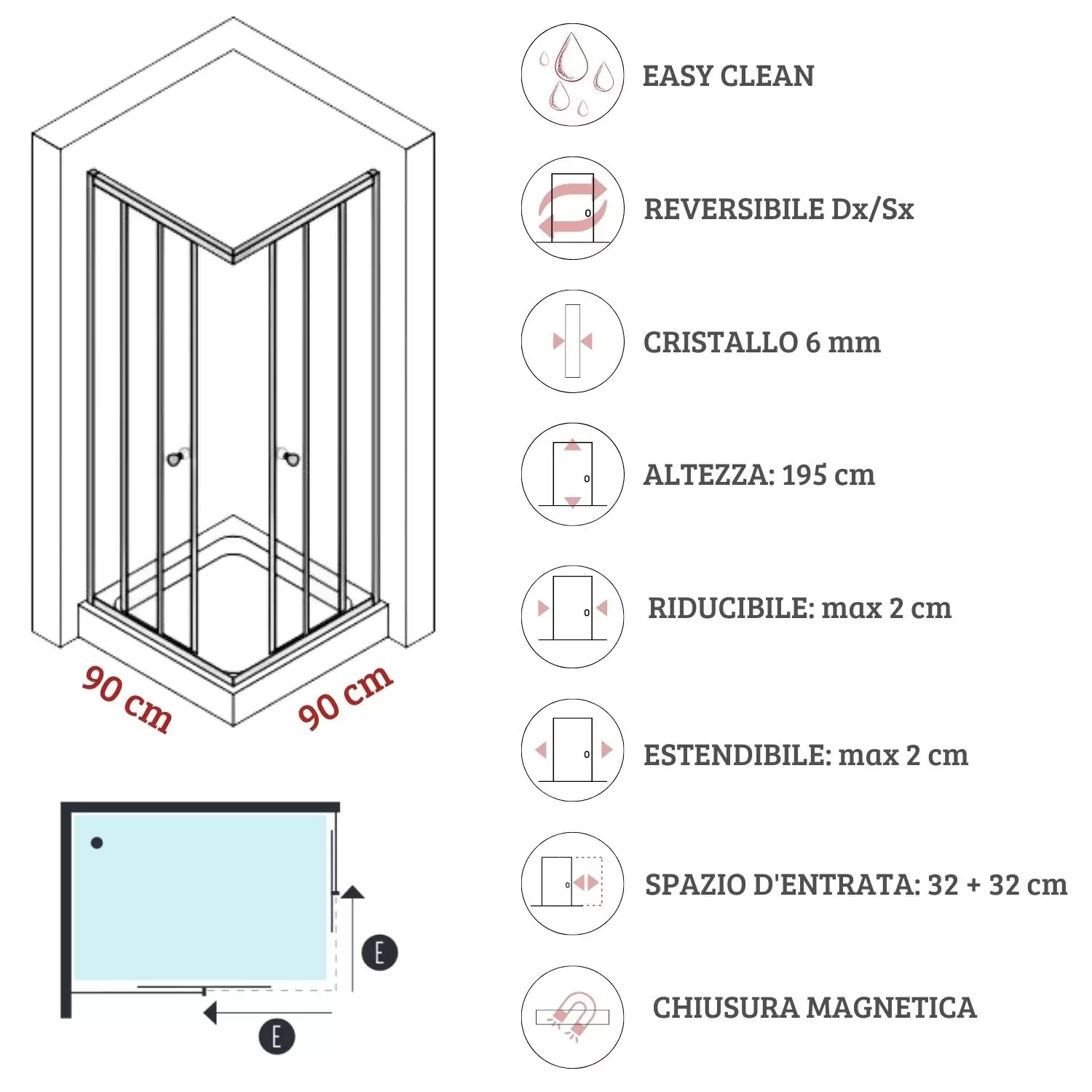 90 cm

90 cm

E

E

EASY CLEAN

REVERSIBILE Dx/Sx

CRISTALLO 6 mm

ALTEZZA: 195 cm

RIDUCIBILE: max 2 cm

ESTENDIBILE: max 2 cm

SPAZIO D'ENTRATA: 32 + 32 cm

CHIUSURA MAGNETICA