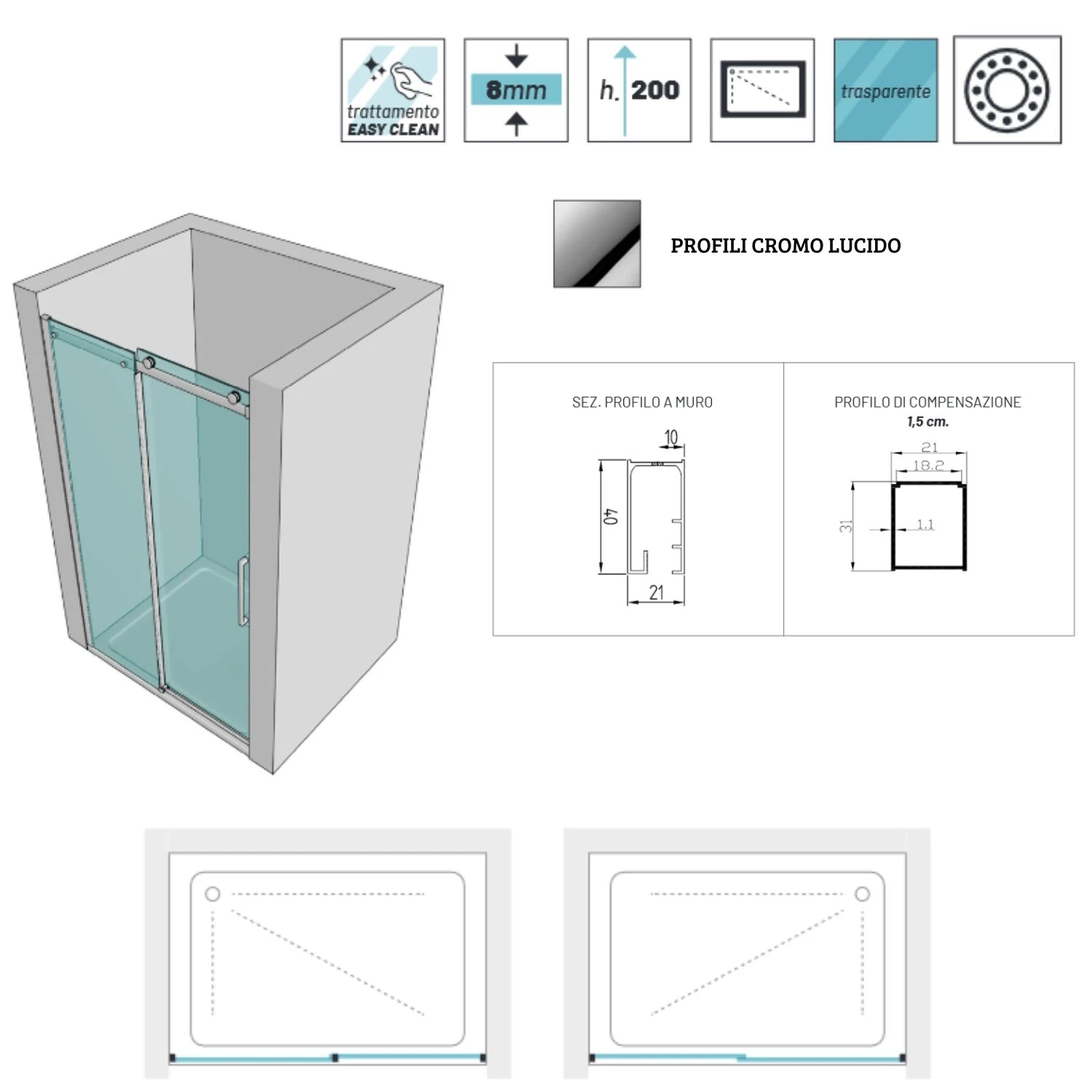 trattamento EASY CLEAN

8mm

h. 200

trasparente

PROFILI CROMO LUCIDO

SEZ. PROFILO A MURO

10

40

21

PROFILO DI COMPENSAZIONE

1,5 cm.

21

18.2

31

1.1