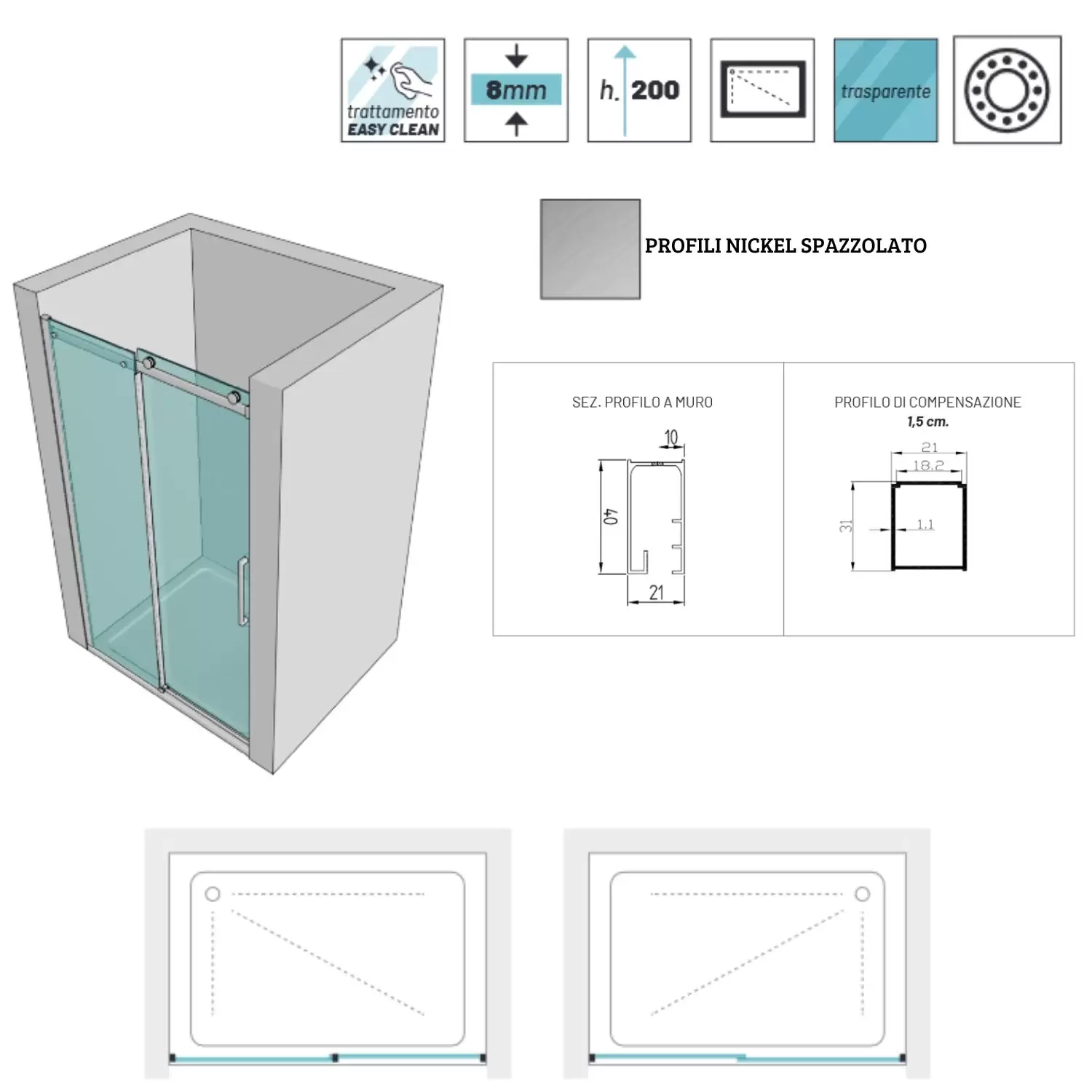 trattamento
EASY CLEAN

8mm

h. 200

trasparente

PROFILI NICKEL SPAZZOLATO

SEZ. PROFILO A MURO

10

40

21

PROFILO DI COMPENSAZIONE
1,5 cm.

21

18.2

31

1.1