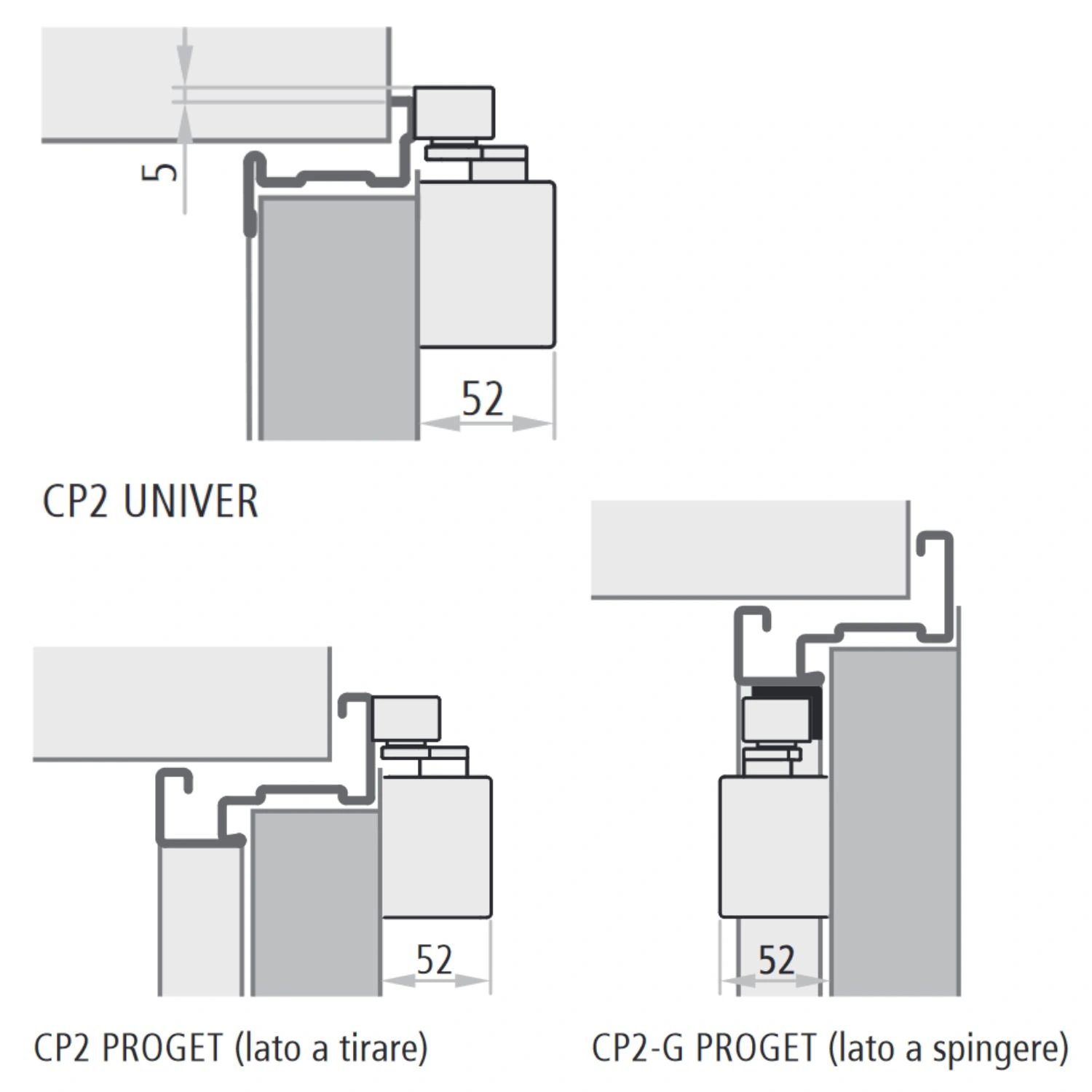 5

52

CP2 UNIVER

52

CP2 PROGET (lato a tirare)

52

CP2-G PROGET (lato a spingere)