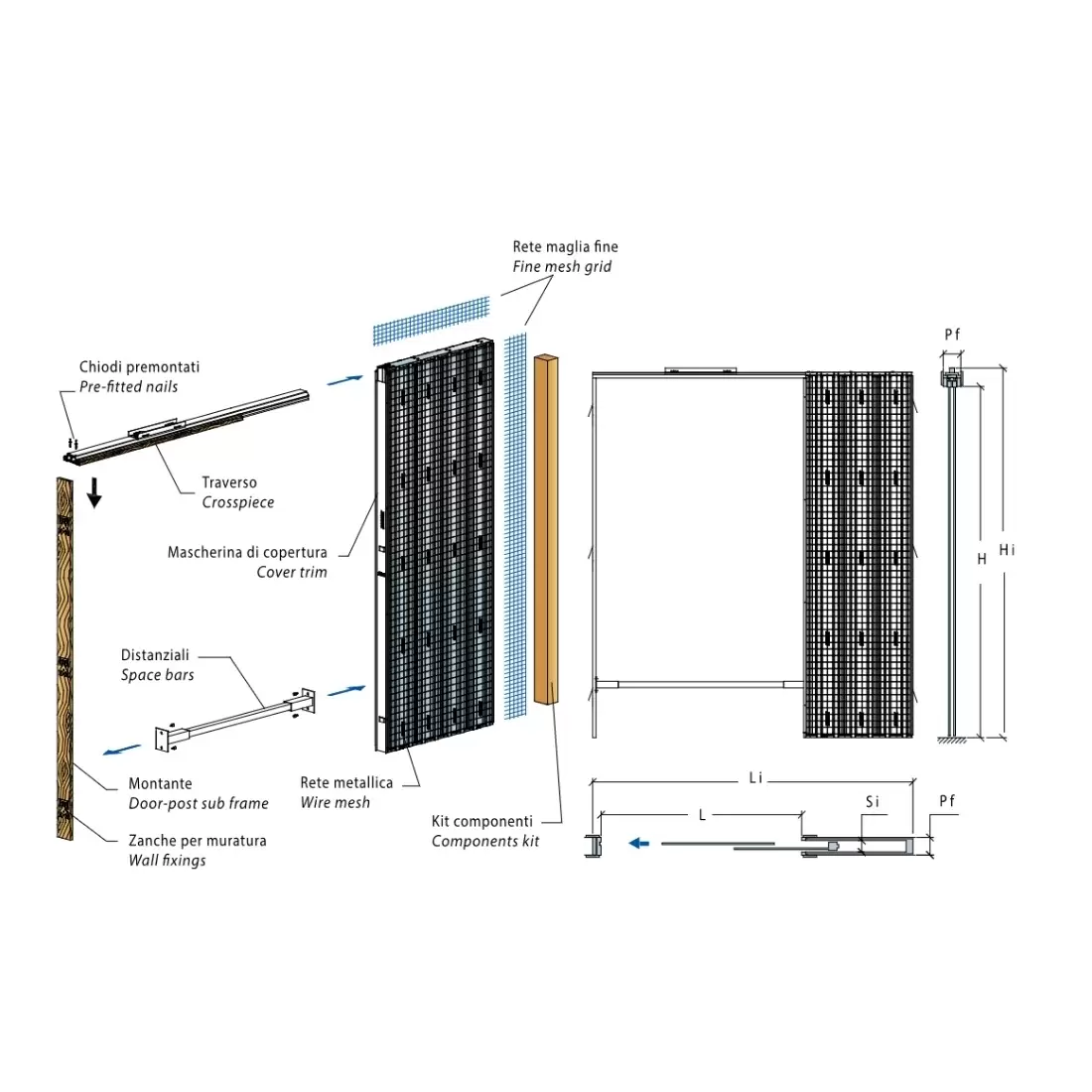 Rete maglia fine
Fine mesh grid

Chiodi premontati
Pre-fitted nails

Traverso
Crosspiece

Mascherina di copertura
Cover trim

Distanziali
Space bars

Montante
Door-post sub frame

Zanche per muratura
Wall fixings

Rete metallica
Wire mesh

Kit componenti
Components kit

Pf

H

Hi

Li

L

Si

Pf