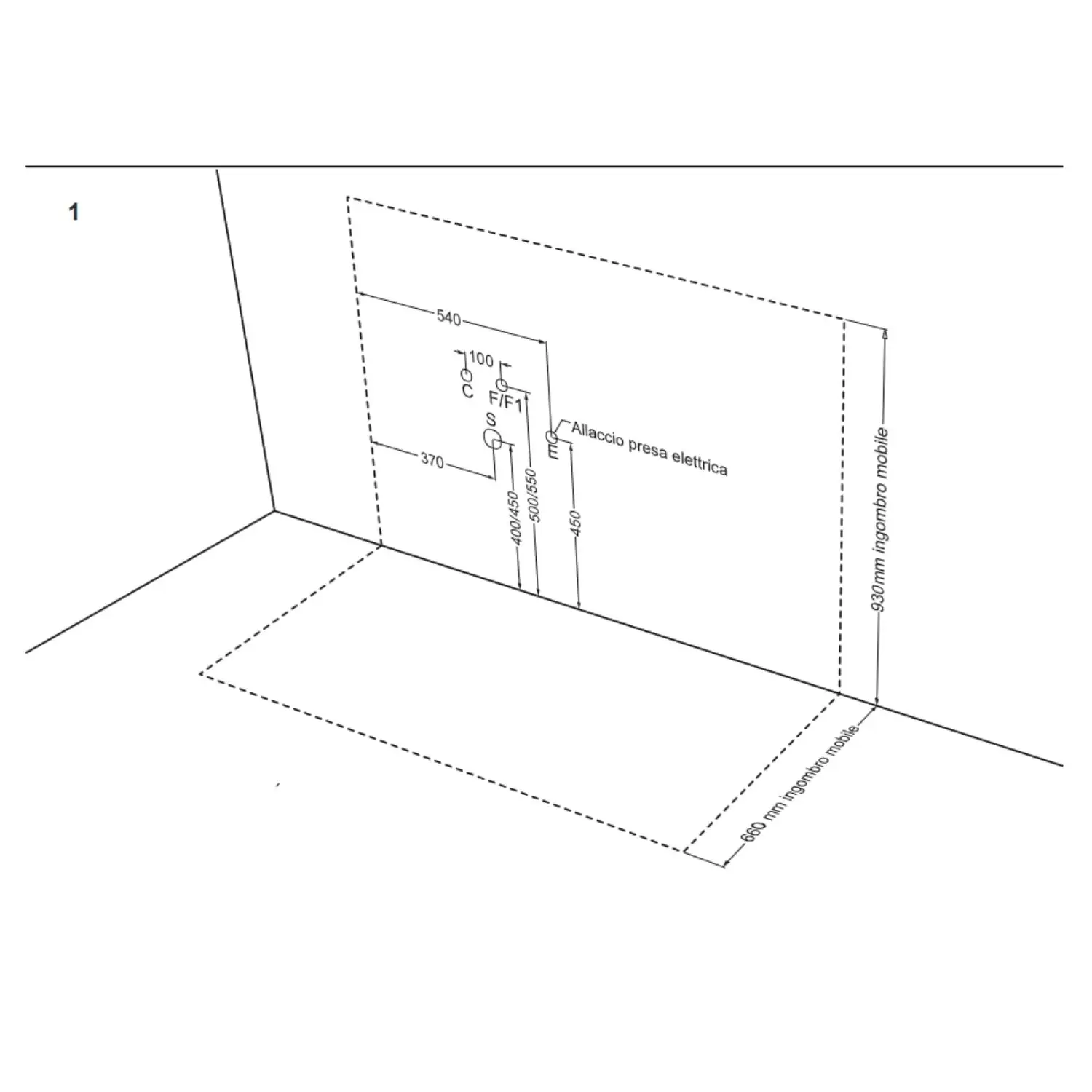 1

540

100

C

F/F1

S

E

Allaccio presa elettrica

370

400/450

500/550

450

930mm ingombro mobile

660 mm ingombro mobile