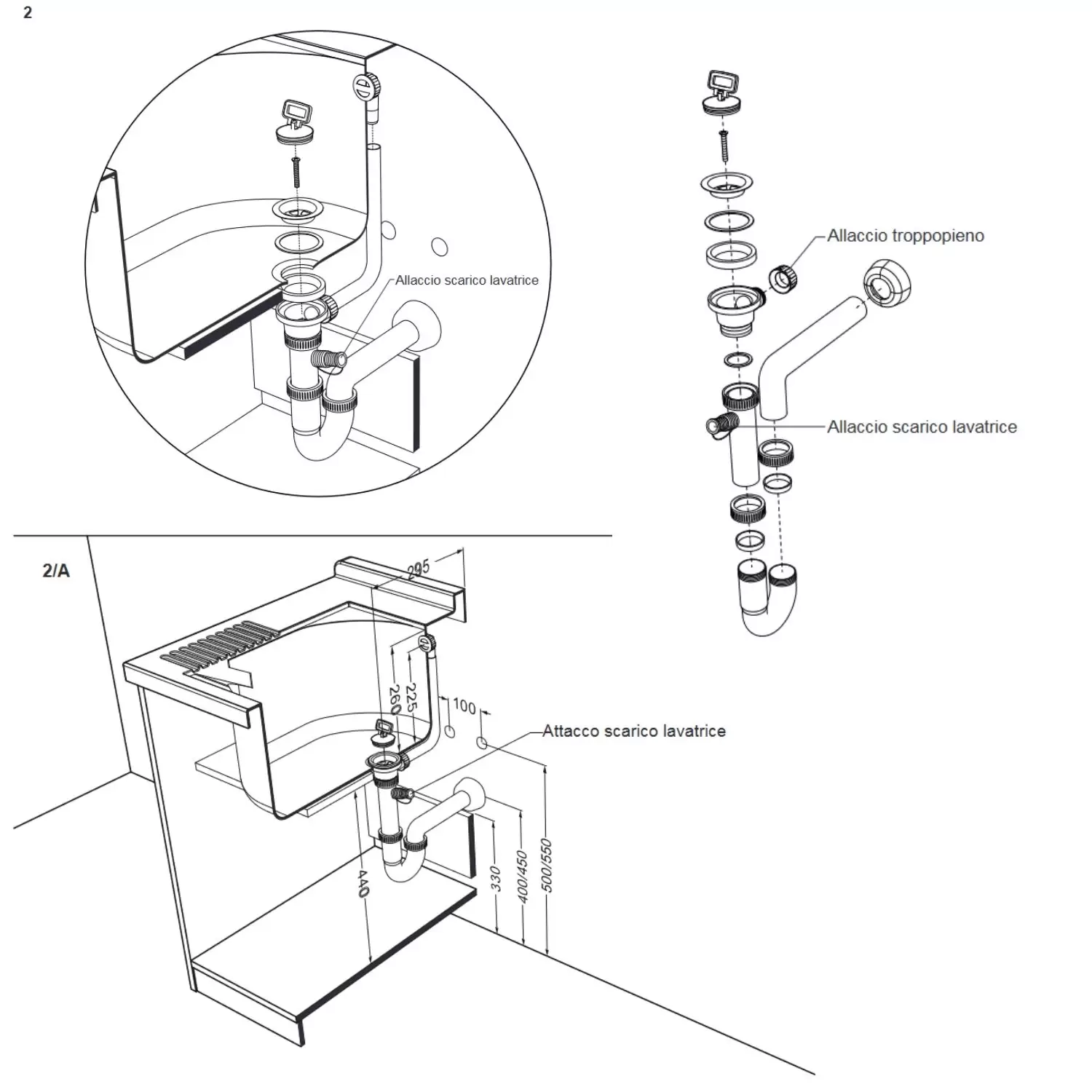 2

Allaccio scarico lavatrice

Allaccio troppopieno

Allaccio scarico lavatrice

2/A

295

260

225

100

Attacco scarico lavatrice

440

330

400/450

500/550