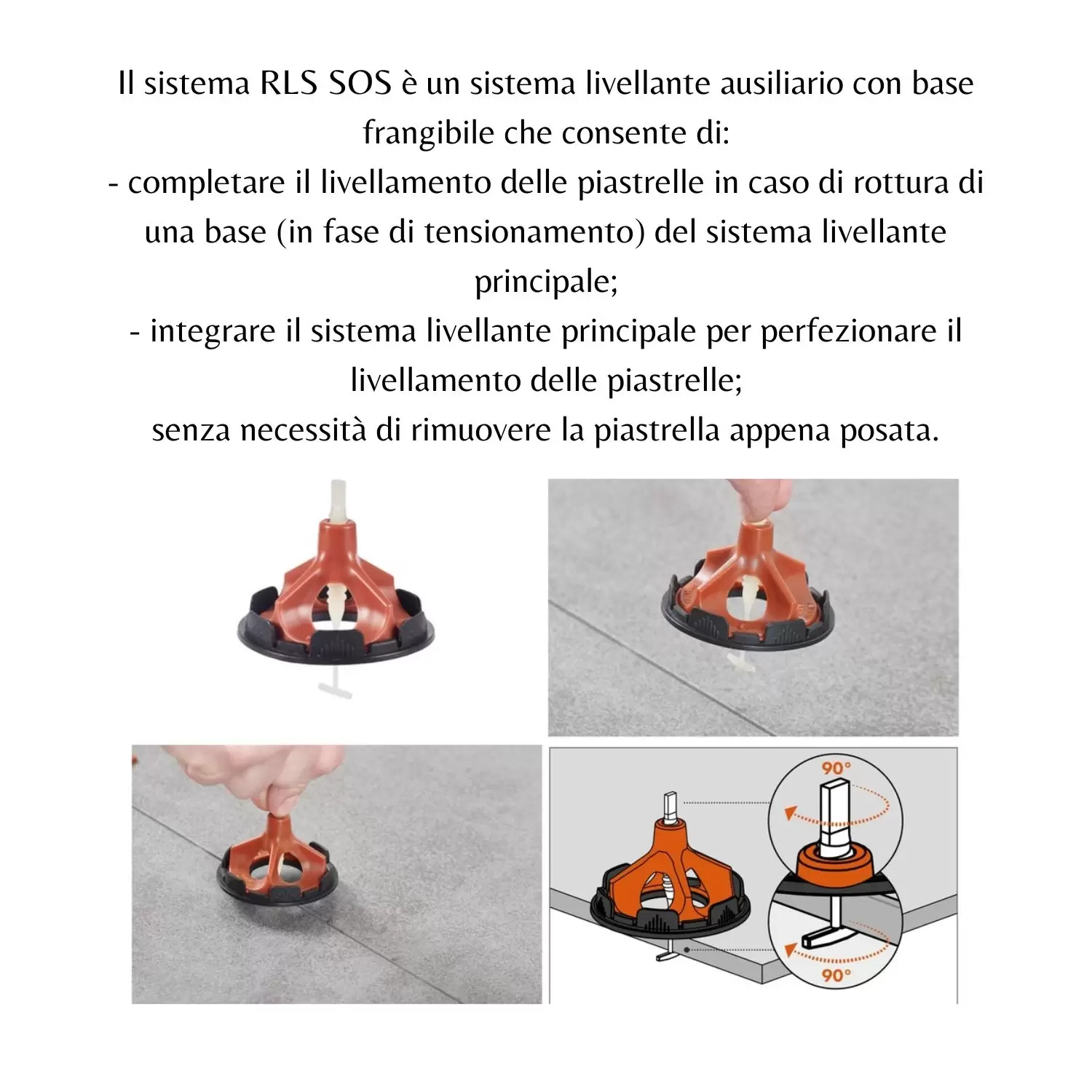 Il sistema RLS SOS è un sistema livellante ausiliario con base frangibile che consente di:
- completare il livellamento delle piastrelle in caso di rottura di una base (in fase di tensionamento) del sistema livellante principale;
- integrare il sistema livellante principale per perfezionare il livellamento delle piastrelle;
senza necessità di rimuovere la piastrella appena posata.

90°

90°