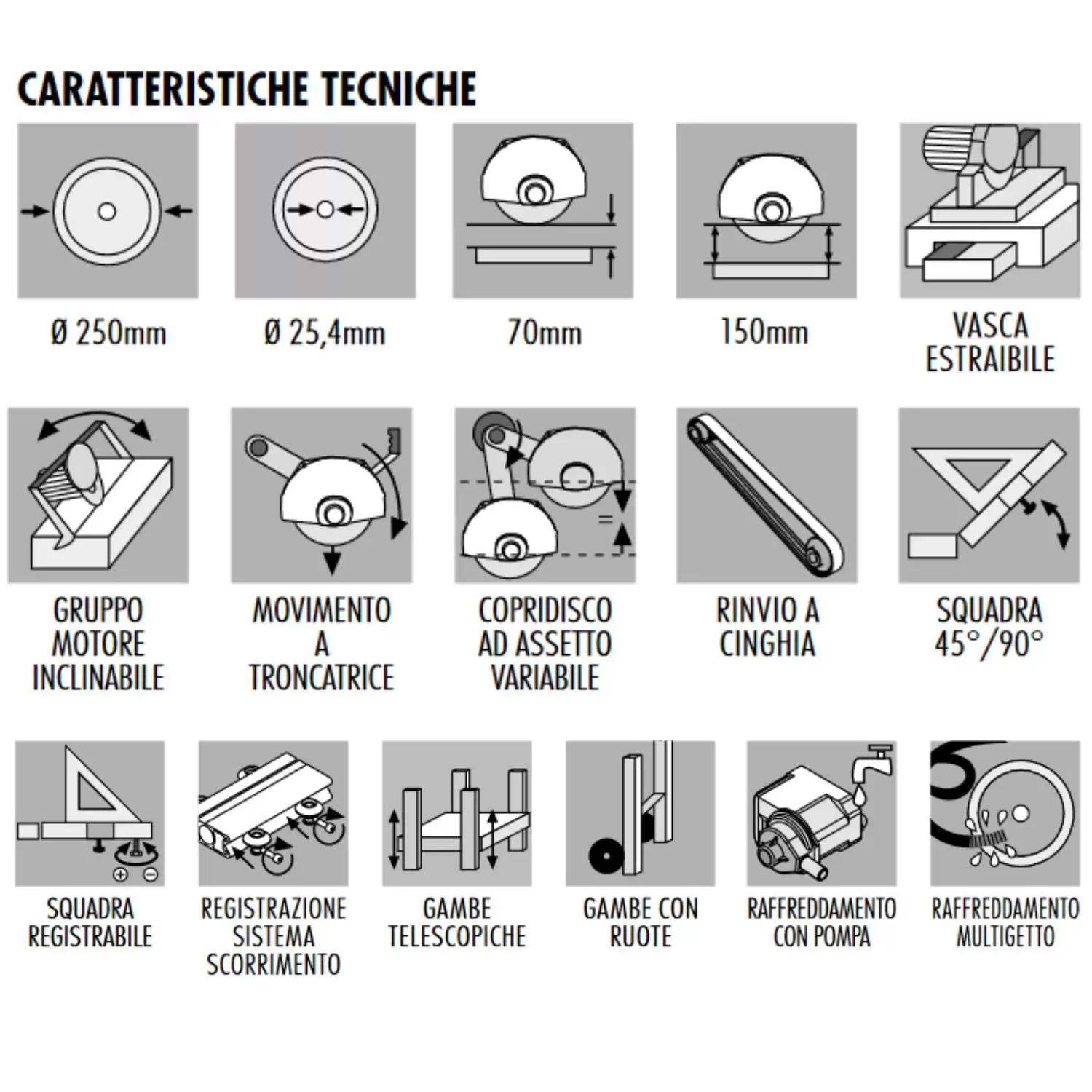 CARATTERISTICHE TECNICHE

Ø 250mm

Ø 25,4mm

70mm

150mm

VASCA ESTRAIBILE

GRUPPO MOTORE INCLINABILE

MOVIMENTO A TRONCATRICE

COPRIDISCO AD ASSETTO VARIABILE

RINVIO A CINGHIA

SQUADRA 45°/90°

SQUADRA REGISTRABILE

REGISTRAZIONE SISTEMA SCORRIMENTO

GAMBE TELESCOPICHE

GAMBE CON RUOTE

RAFFREDDAMENTO CON POMPA

RAFFREDDAMENTO MULTIGETTO