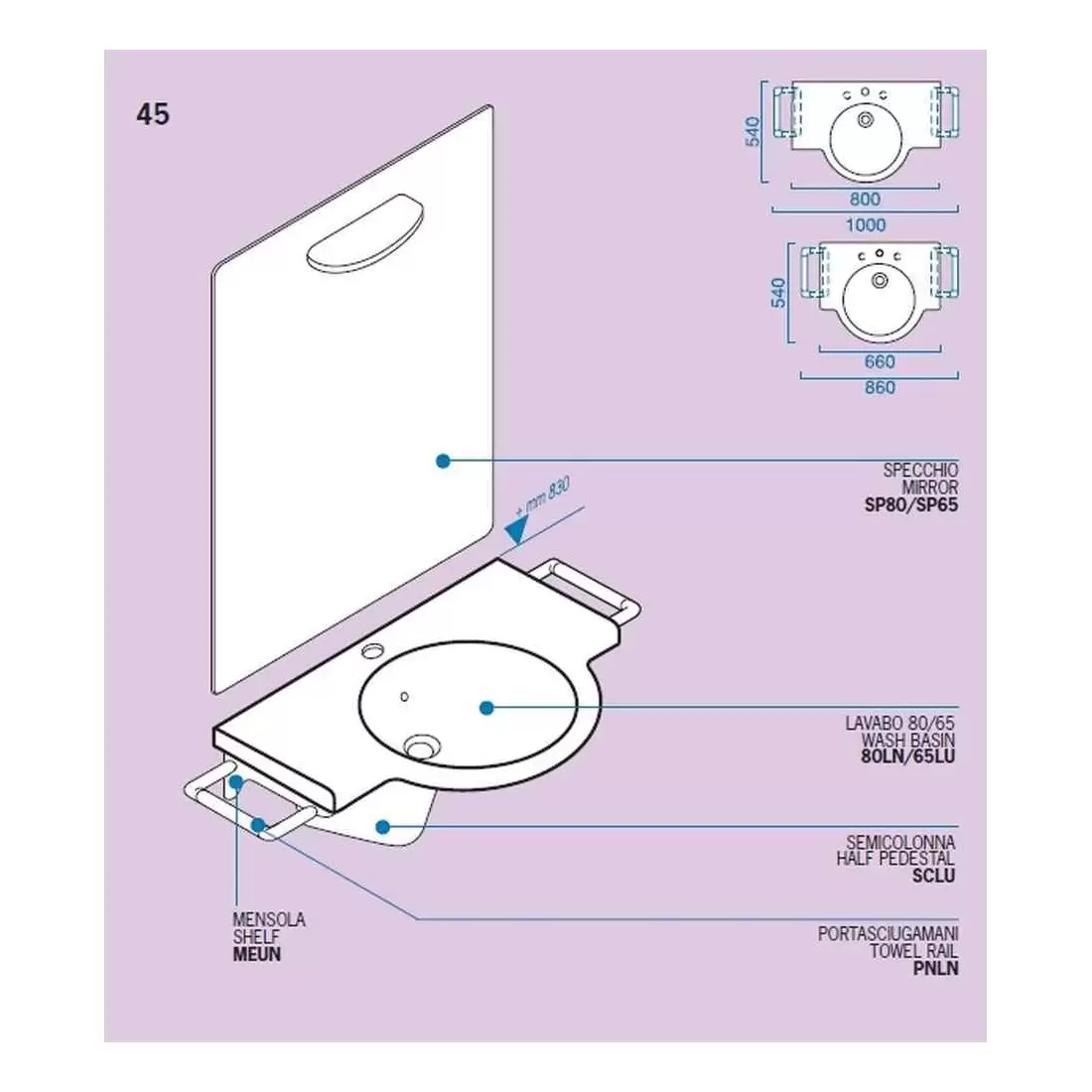 45

540

800

1000

540

660

860

SPECCHIO
MIRROR
**SP80/SP65**

+ mm 830

LAVABO 80/65
WASH BASIN
**80LN/65LU**

SEMICOLONNA
HALF PEDESTAL
**SCLU**

MENSOLA
SHELF
**MEUN**

PORTASCIUGAMANI
TOWEL RAIL
**PNLN**