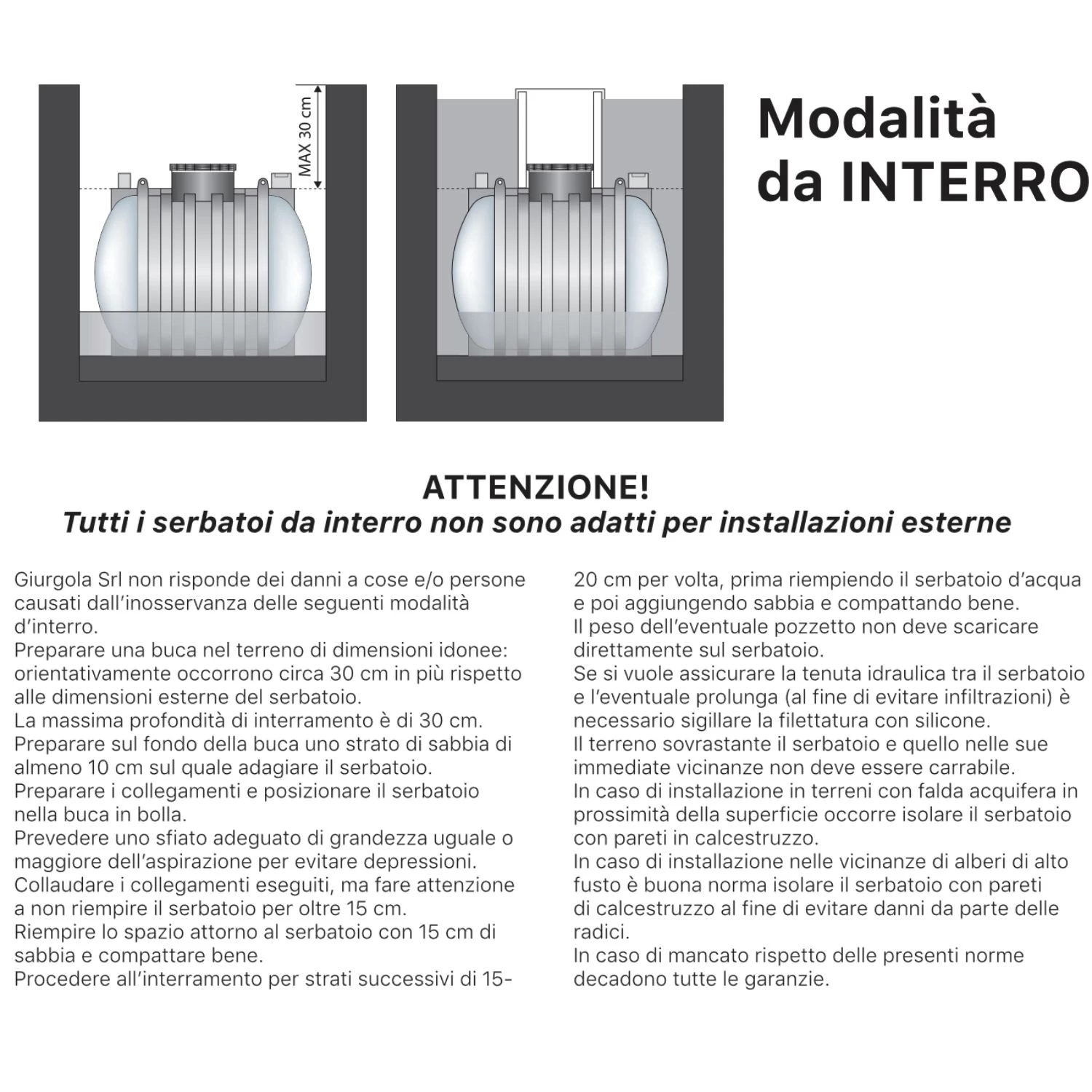 MAX 30 cm

Modalità da INTERRO

ATTENZIONE!
Tutti i serbatoi da interro non sono adatti per installazioni esterne

Giurgola Srl non risponde dei danni a cose e/o persone causati dall'inosservanza delle seguenti modalità d'interro.
Preparare una buca nel terreno di dimensioni idonee: orientativamente occorrono circa 30 cm in più rispetto alle dimensioni esterne del serbatoio.
La massima profondità di interramento è di 30 cm.
Preparare sul fondo della buca uno strato di sabbia di almeno 10 cm sul quale adagiare il serbatoio.
Preparare i collegamenti e posizionare il serbatoio nella buca in bolla.
Prevedere uno sfiato adeguato di grandezza uguale o maggiore dell'aspirazione per evitare depressioni.
Collaudare i collegamenti eseguiti, ma fare attenzione a non riempire il serbatoio per oltre 15 cm.
Riempire lo spazio attorno al serbatoio con 15 cm di sabbia e compattare bene.
Procedere all'interramento per strati successivi di 15-20 cm per volta, prima riempiendo il serbatoio d'acqua e poi aggiungendo sabbia e compattando bene.
Il peso dell'eventuale pozzetto non deve scaricare direttamente sul serbatoio.
Se si vuole assicurare la tenuta idraulica tra il serbatoio e l'eventuale prolunga (al fine di evitare infiltrazioni) è necessario sigillare la filettatura con silicone.
Il terreno sovrastante il serbatoio e quello nelle sue immediate vicinanze non deve essere carrabile.
In caso di installazione in terreni con falda acquifera in prossimità della superficie occorre isolare il serbatoio con pareti in calcestruzzo.
In caso di installazione nelle vicinanze di alberi di alto fusto è buona norma isolare il serbatoio con pareti di calcestruzzo al fine di evitare danni da parte delle radici.
In caso di mancato rispetto delle presenti norme decadono tutte le garanzie.